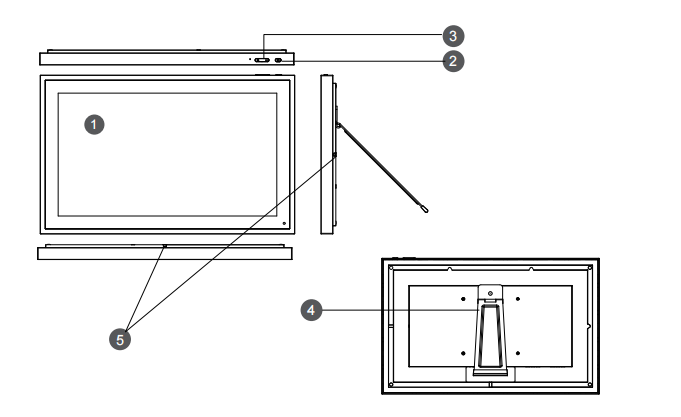 3
2
1
4
5