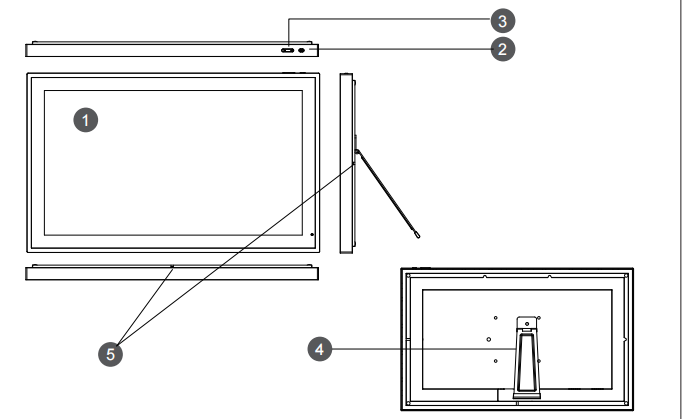 3
2
1
5
4