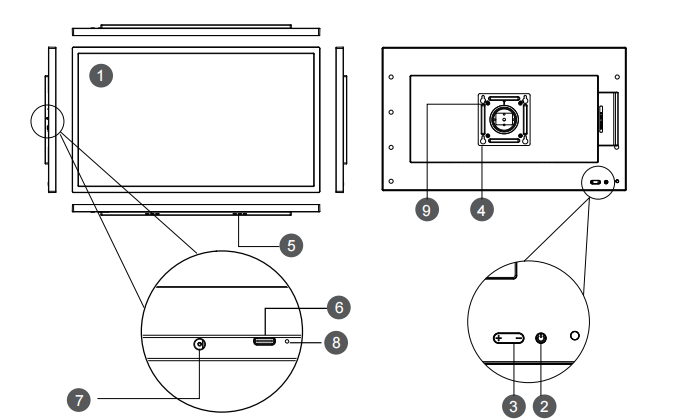 1
9
4
5
6
8
7
+ −
3
2