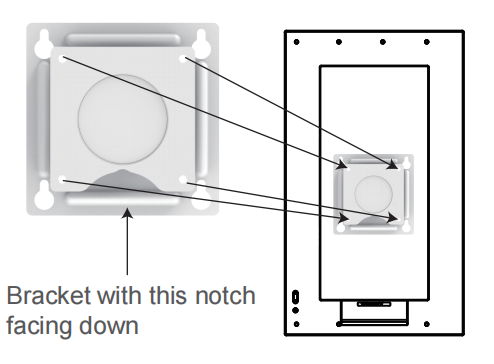 Bracket with this notch facing down