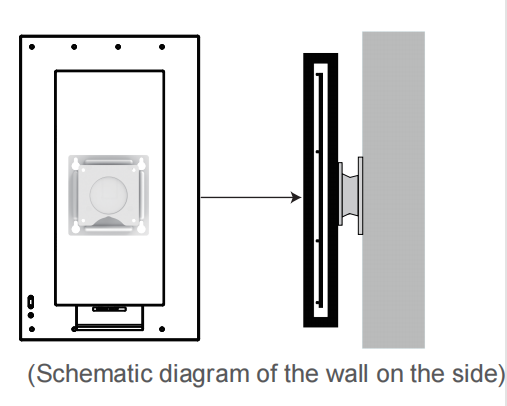 (Schematic diagram of the wall on the side)